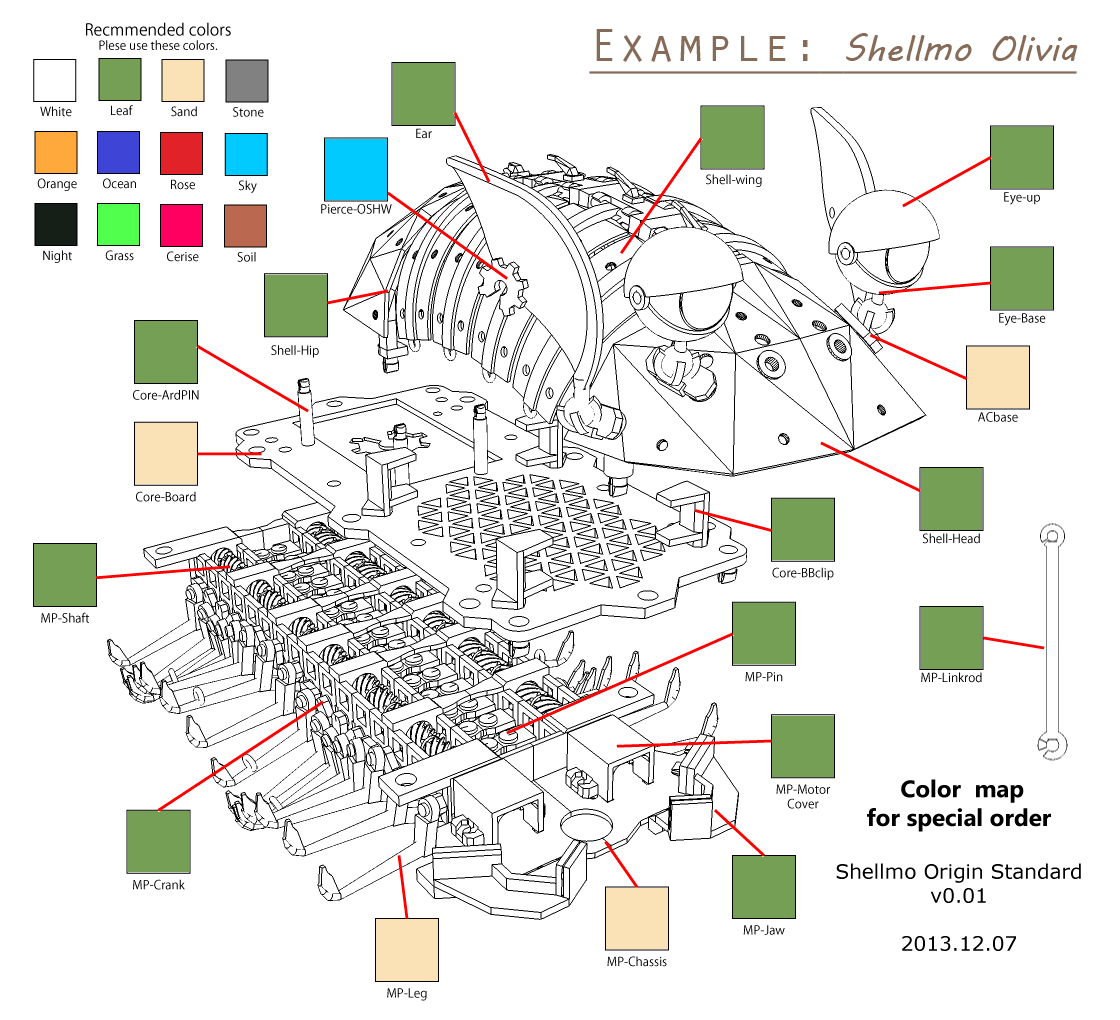 Recmmended colors
Plese use these colors.

White Leaf Sand Stone
Orange Ocean Rose Sky
Night Grass Cerise Soil

EXAMPLE: Shellmo Olivia

Ear
Pierce-OSHW
Shell-wing
Eye-up
Eye-Base
Shell-Hip
Core-ArdPIN
ACbase
Core-Board
Shell-Head
Core-BBclip
MP-Shaft
MP-Pin
MP-Linkrod
MP-Motor Cover
MP-Crank
MP-Jaw
MP-Chassis
MP-Leg

Color map
for special order

Shellmo Origin Standard
v0.01

2013.12.07